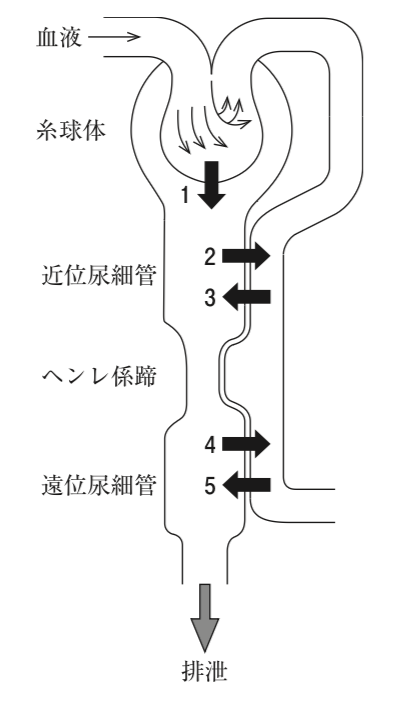 血液

糸球体

1

2

近位尿細管

3

ヘンレ係蹄

4

遠位尿細管

5

排泄